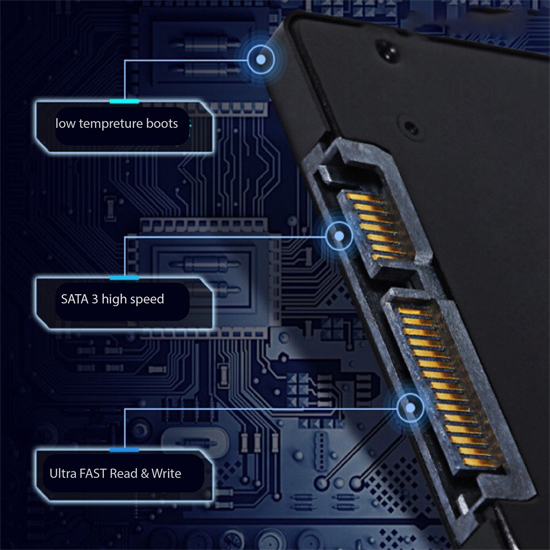 low tempreture boots

SATA 3 high speed

Ultra FAST Read & Write